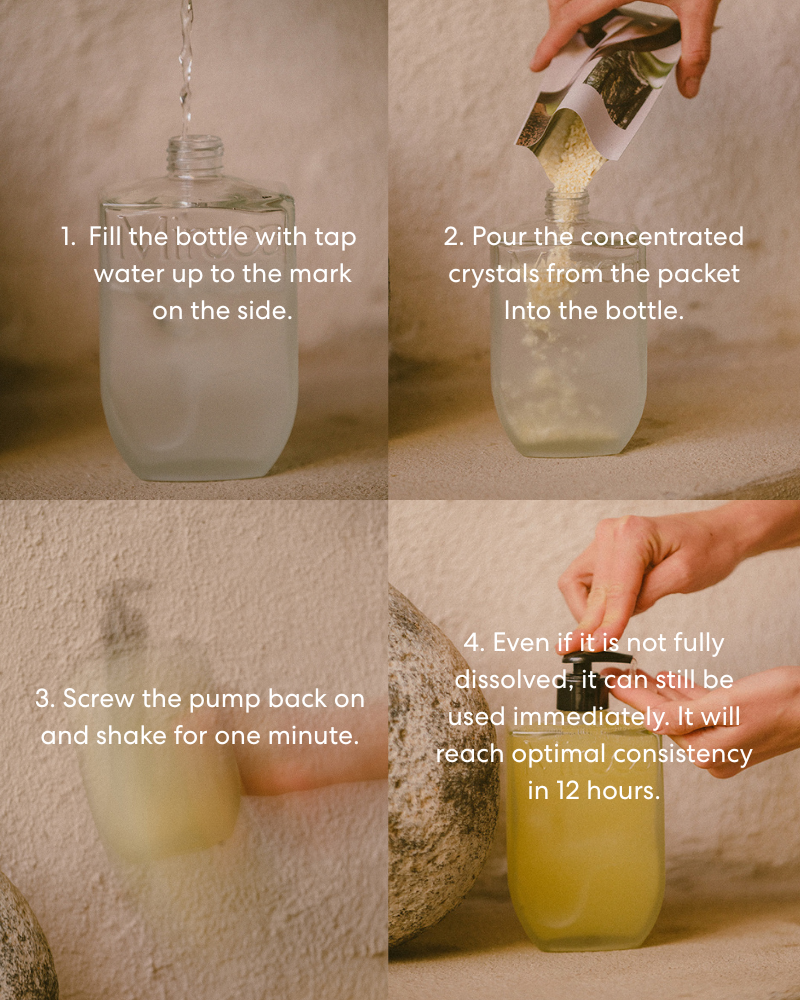 1. Fill the bottle with tap water up to the mark on the side.

2. Pour the concentrated crystals from the packet Into the bottle.

3. Screw the pump back on and shake for one minute.

4. Even if it is not fully dissolved, it can still be used immediately. It will reach optimal consistency in 12 hours.